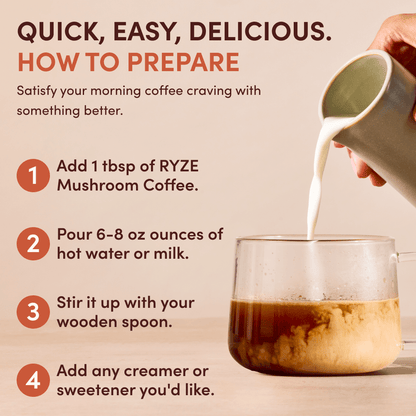 QUICK, EASY, DELICIOUS.
HOW TO PREPARE

Satisfy your morning coffee craving with something better.

1 Add 1 tbsp of RYZE Mushroom Coffee.

2 Pour 6-8 oz ounces of hot water or milk.

3 Stir it up with your wooden spoon.

4 Add any creamer or sweetener you'd like.